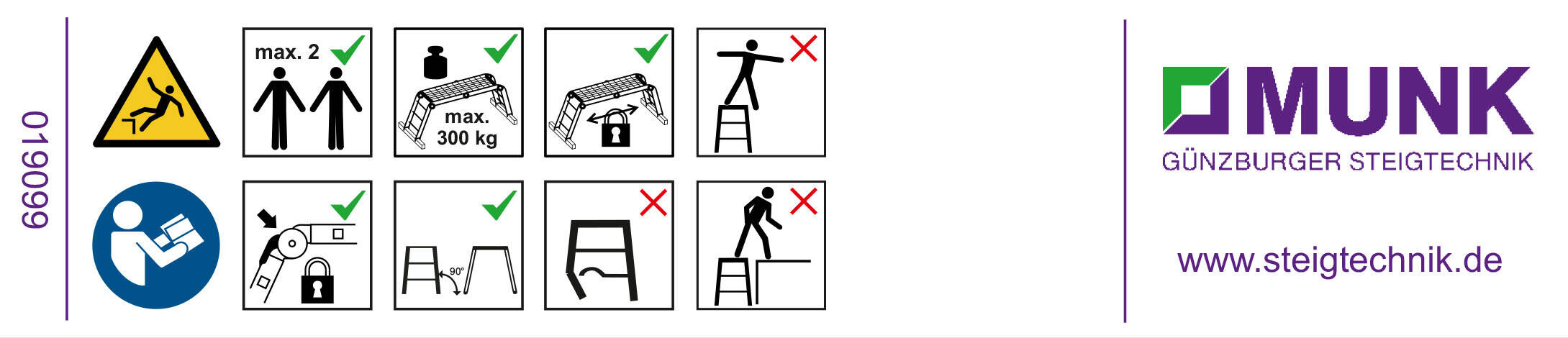 019099

max. 2

max.
300 kg

90°

MUNK
GÜNZBURGER STEIGTECHNIK

www.steigtechnik.de