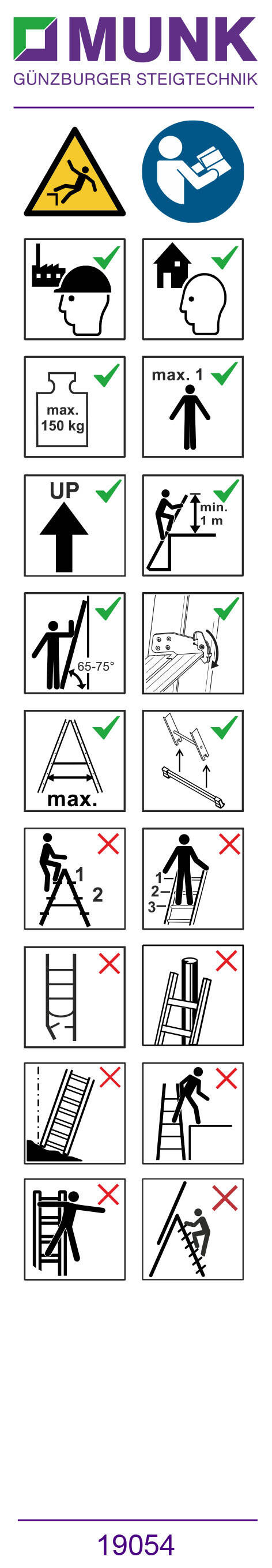 MUNK
GÜNZBURGER STEIGTECHNIK

max.
150 kg

max. 1

UP

min.
1 m

65-75°

max.

1
2

1
2
3

19054